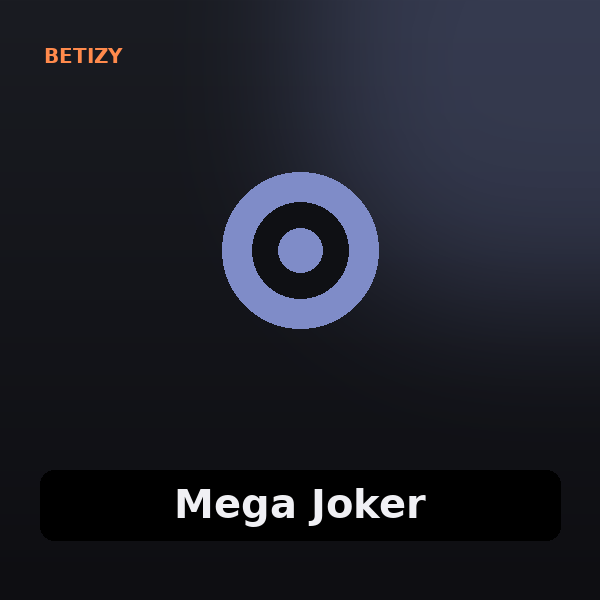 BETIZY

Mega Joker